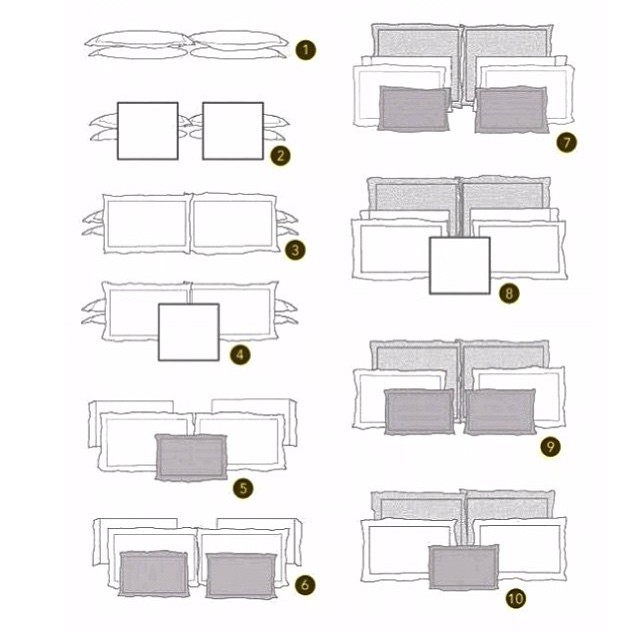 1
2
3
4
5
6
7
8
9
10